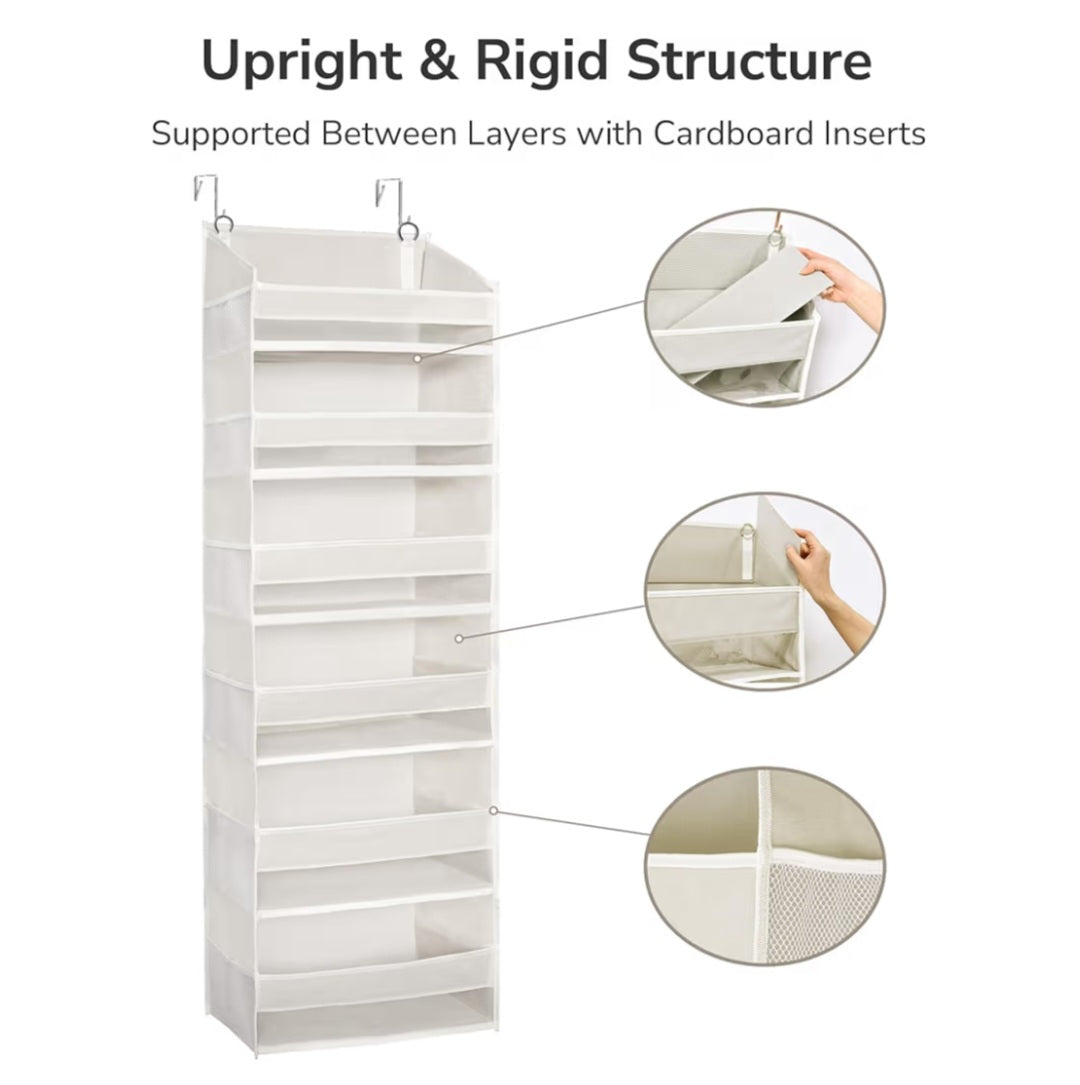 Upright & Rigid Structure

Supported Between Layers with Cardboard Inserts