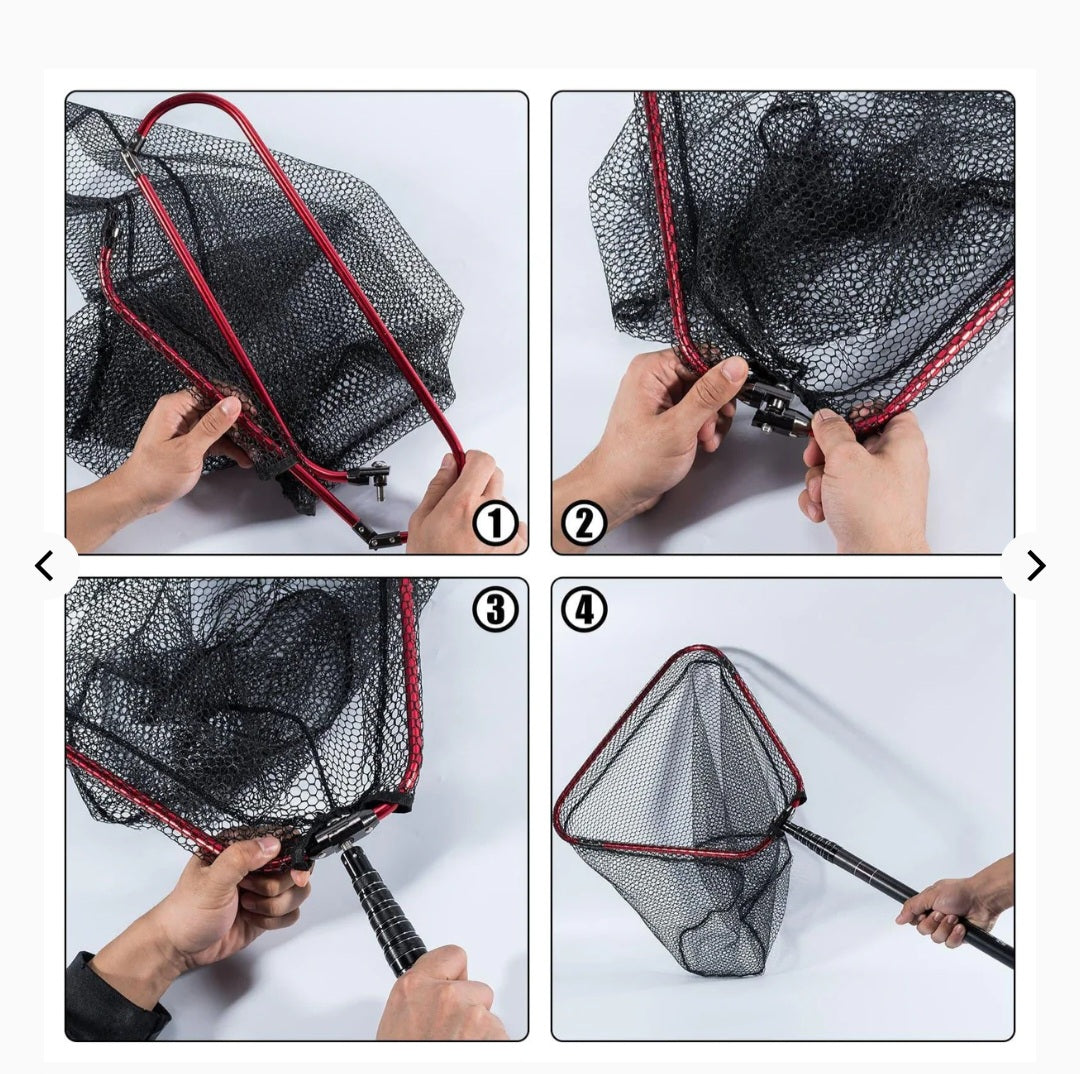 ①
②
③
④